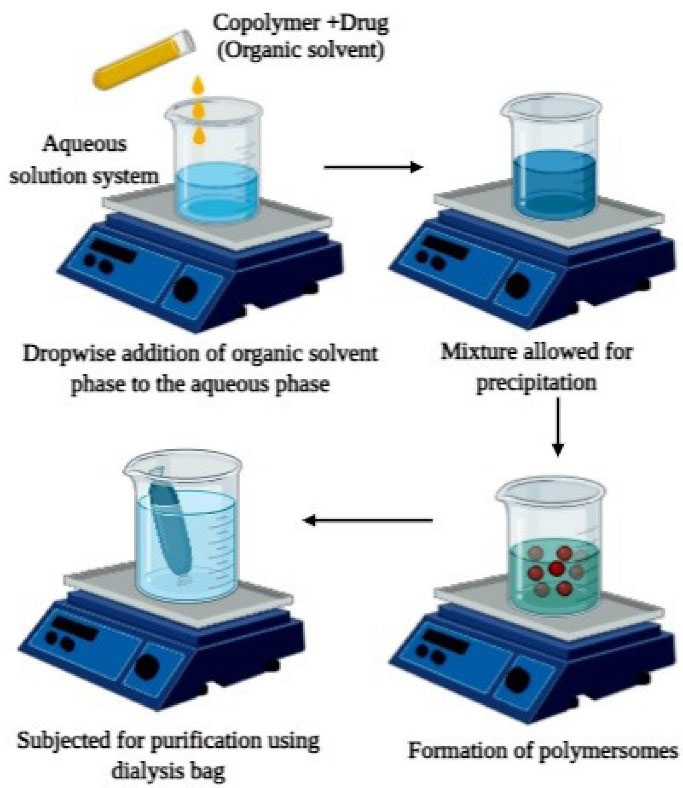 Copolymer +Drug
(Organic solvent)

Aqueous solution system

Dropwise addition of organic solvent phase to the aqueous phase

Mixture allowed for precipitation

Formation of polymersomes

Subjected for purification using dialysis bag